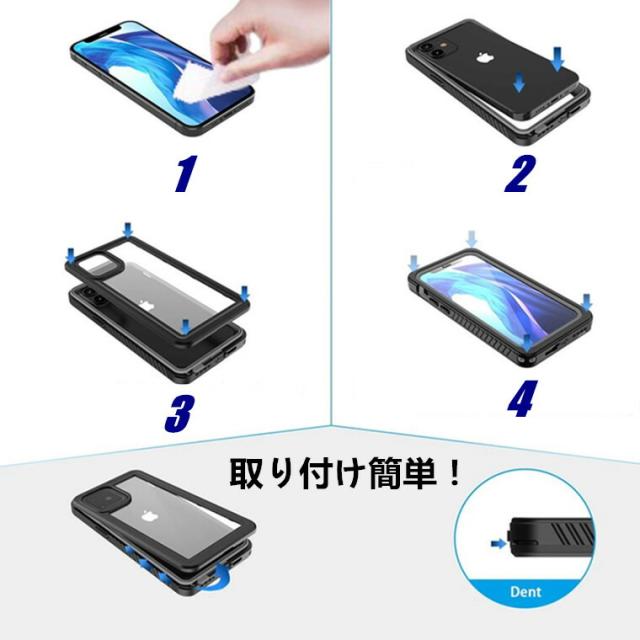 1

2

3

4

取り付け簡単！

Dent